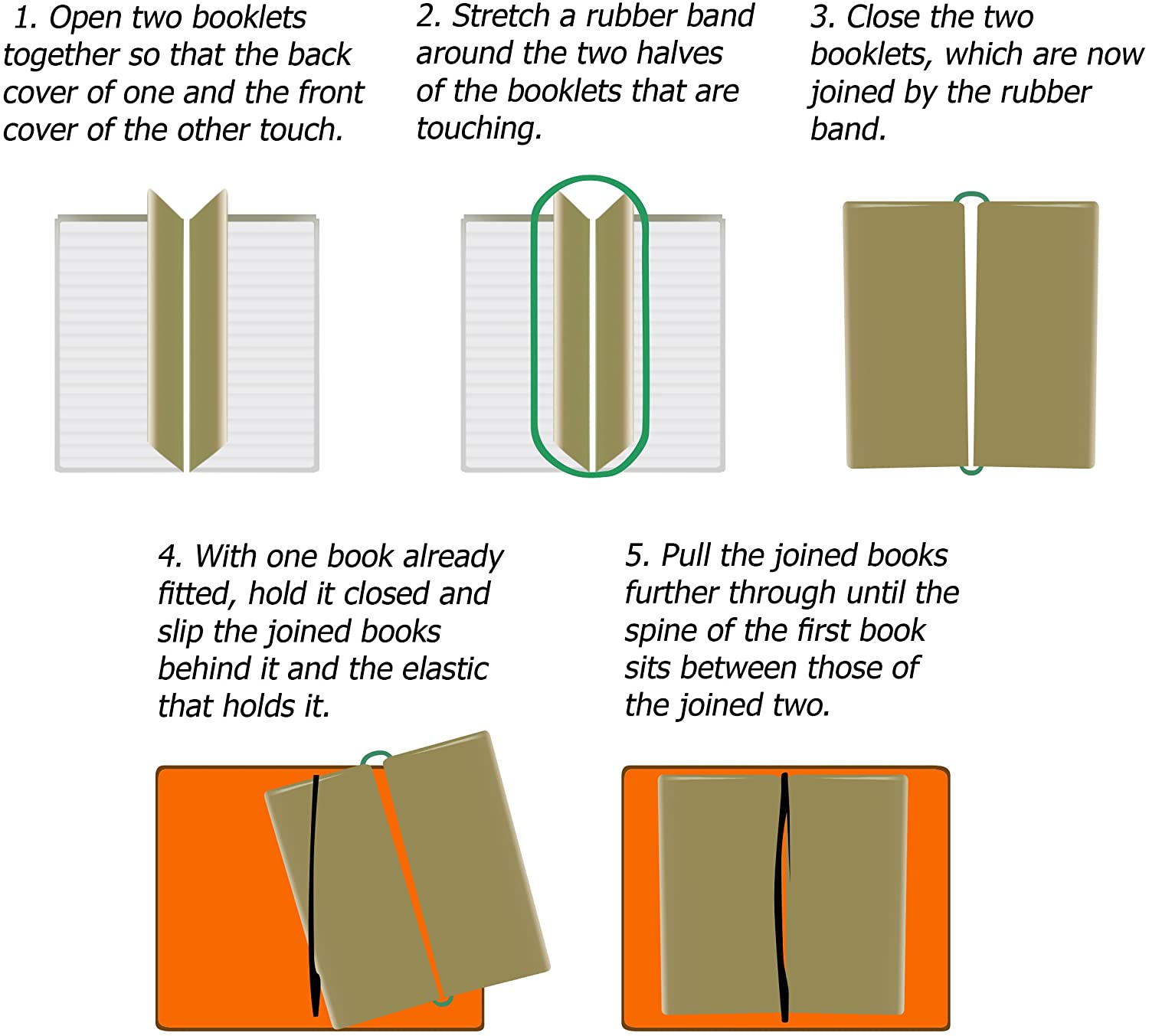 1. Open two booklets together so that the back cover of one and the front cover of the other touch.

2. Stretch a rubber band around the two halves of the booklets that are touching.

3. Close the two booklets, which are now joined by the rubber band.

4. With one book already fitted, hold it closed and slip the joined books behind it and the elastic that holds it.

5. Pull the joined books further through until the spine of the first book sits between those of the joined two.